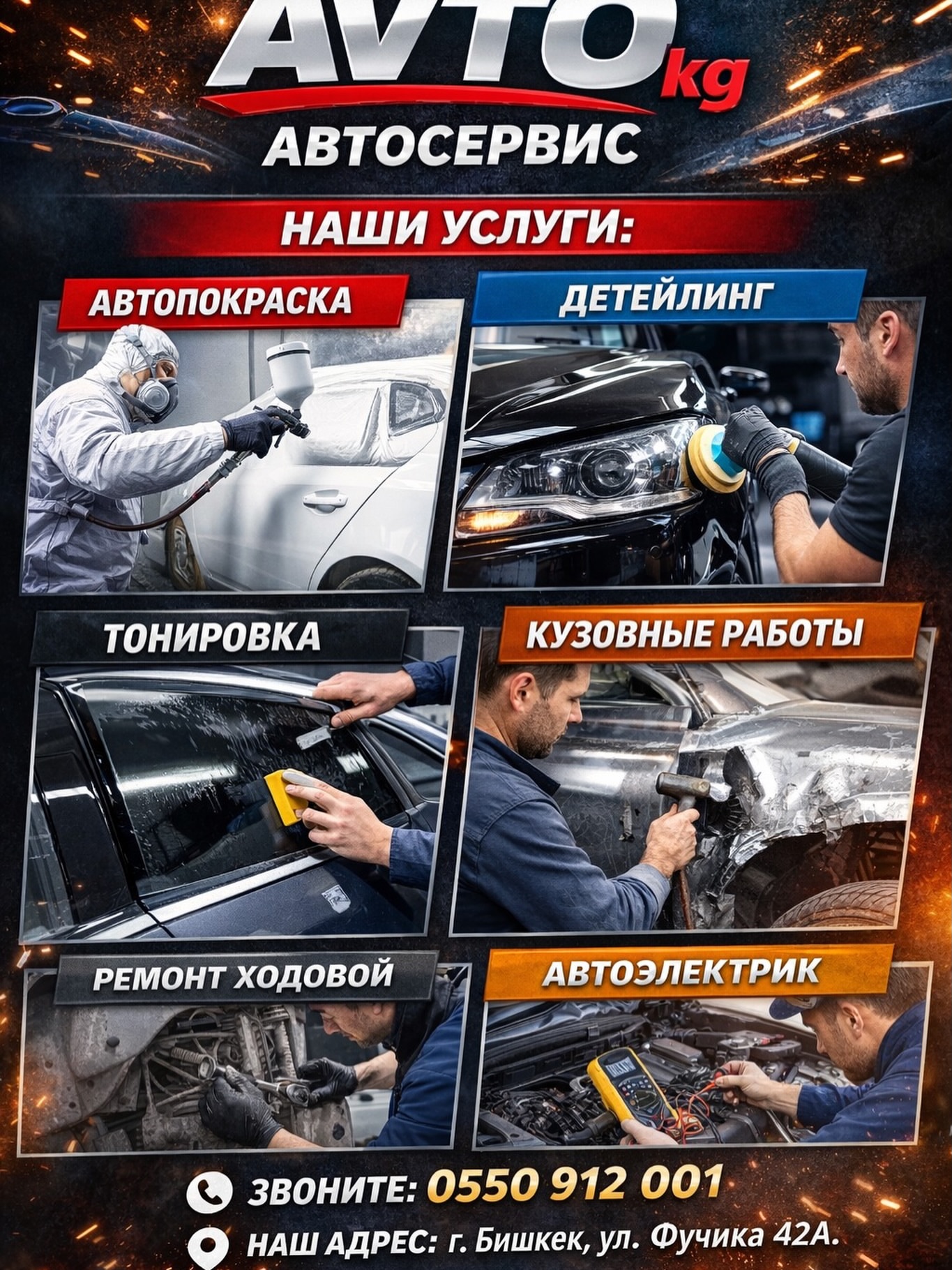 AVTO kg
АВТОСЕРВИС

НАШИ УСЛУГИ:

АВТОПОКРАСКА

ДЕТЕЙЛИНГ

ТОНИРОВКА

КУЗОВНЫЕ РАБОТЫ

РЕМОНТ ХОДОВОЙ

АВТОЭЛЕКТРИК

ЗВОНИТЕ: 0550 912 001

НАШ АДРЕС: г. Бишкек, ул. Фучика 42А.